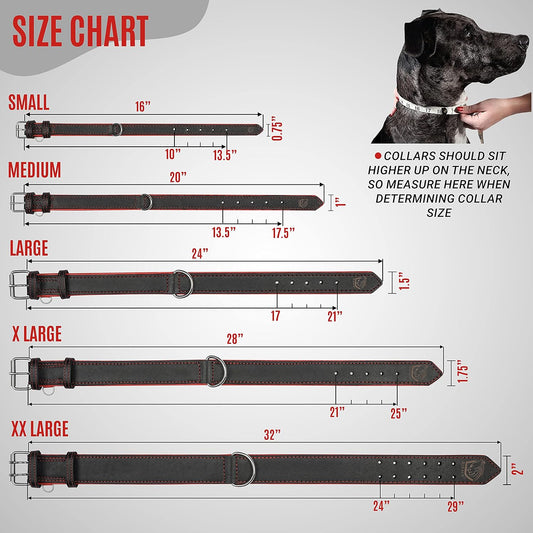 SIZE CHART

SMALL
16"
0.75"
10"
13.5"

MEDIUM
20"
1"
13.5"
17.5"

LARGE
24"
1.5"
17
21"

X LARGE
28"
1.75"
21"
25"

XX LARGE
32"
2"
24"
29"

COLLARS SHOULD SIT HIGHER UP ON THE NECK, SO MEASURE HERE WHEN DETERMINING COLLAR SIZE